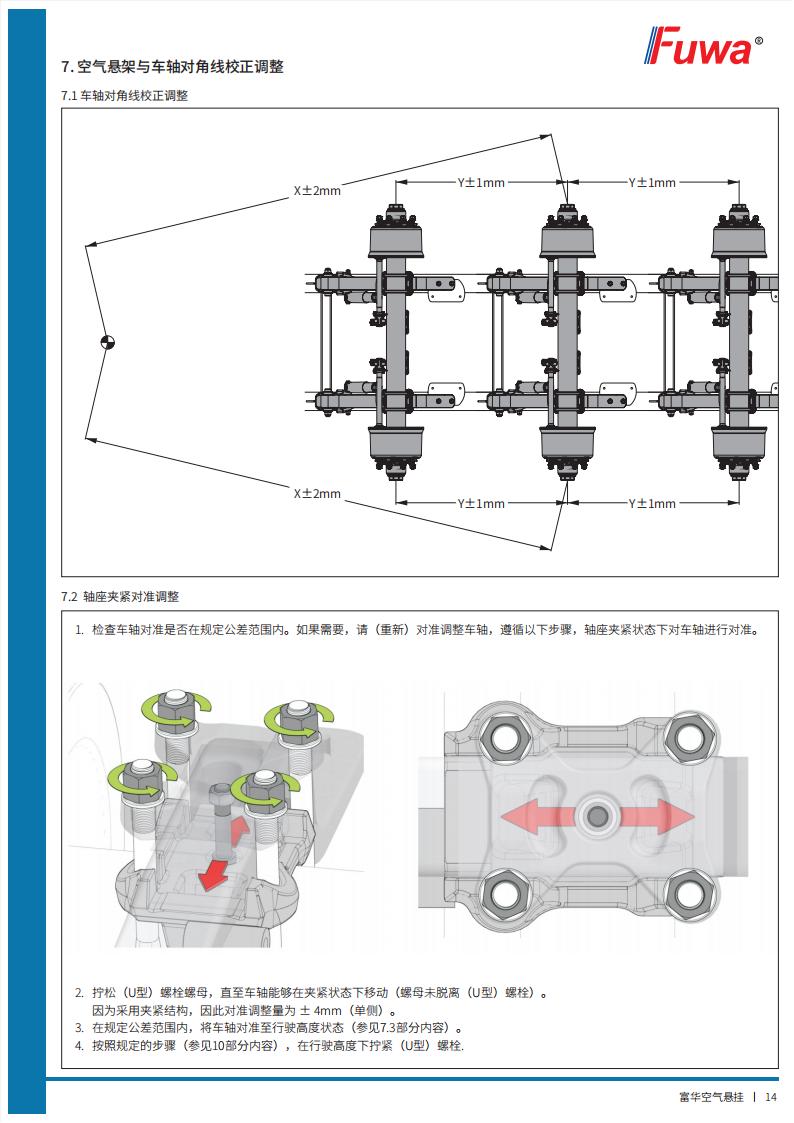 Fuwa®

7. 空气悬架与车轴对角线校正调整

7.1 车轴对角线校正调整

X±2mm

Y±1mm

Y±1mm

X±2mm

Y±1mm

Y±1mm

7.2 轴座夹紧对准调整

1. 检查车轴对准是否在规定公差范围内。如果需要，请（重新）对准调整车轴，遵循以下步骤，轴座夹紧状态下对车轴进行对准。

2. 拧松（U型）螺栓螺母，直至车轴能够在夹紧状态下移动（螺母未脱离（U型）螺栓）。
因为采用夹紧结构，因此对准调整量为 ± 4mm（单侧）。
3. 在规定公差范围内，将车轴对准至行驶高度状态（参见7.3部分内容）。
4. 按照规定的步骤（参见10部分内容），在行驶高度下拧紧（U型）螺栓.

富华空气悬挂 | 14